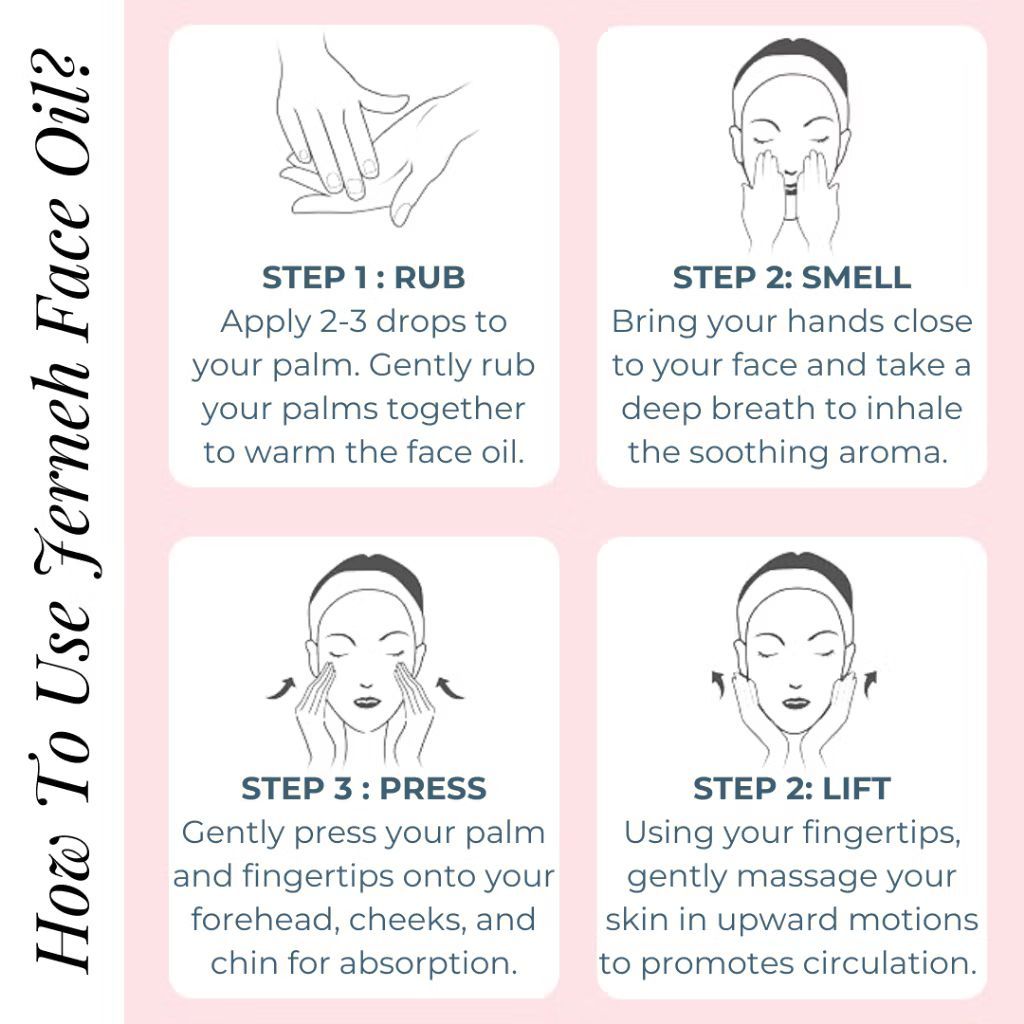 How To Use Ferneh Face Oil?

STEP 1 : RUB
Apply 2-3 drops to your palm. Gently rub your palms together to warm the face oil.

STEP 2: SMELL
Bring your hands close to your face and take a deep breath to inhale the soothing aroma.

STEP 3 : PRESS
Gently press your palm and fingertips onto your forehead, cheeks, and chin for absorption.

STEP 2: LIFT
Using your fingertips, gently massage your skin in upward motions to promotes circulation.